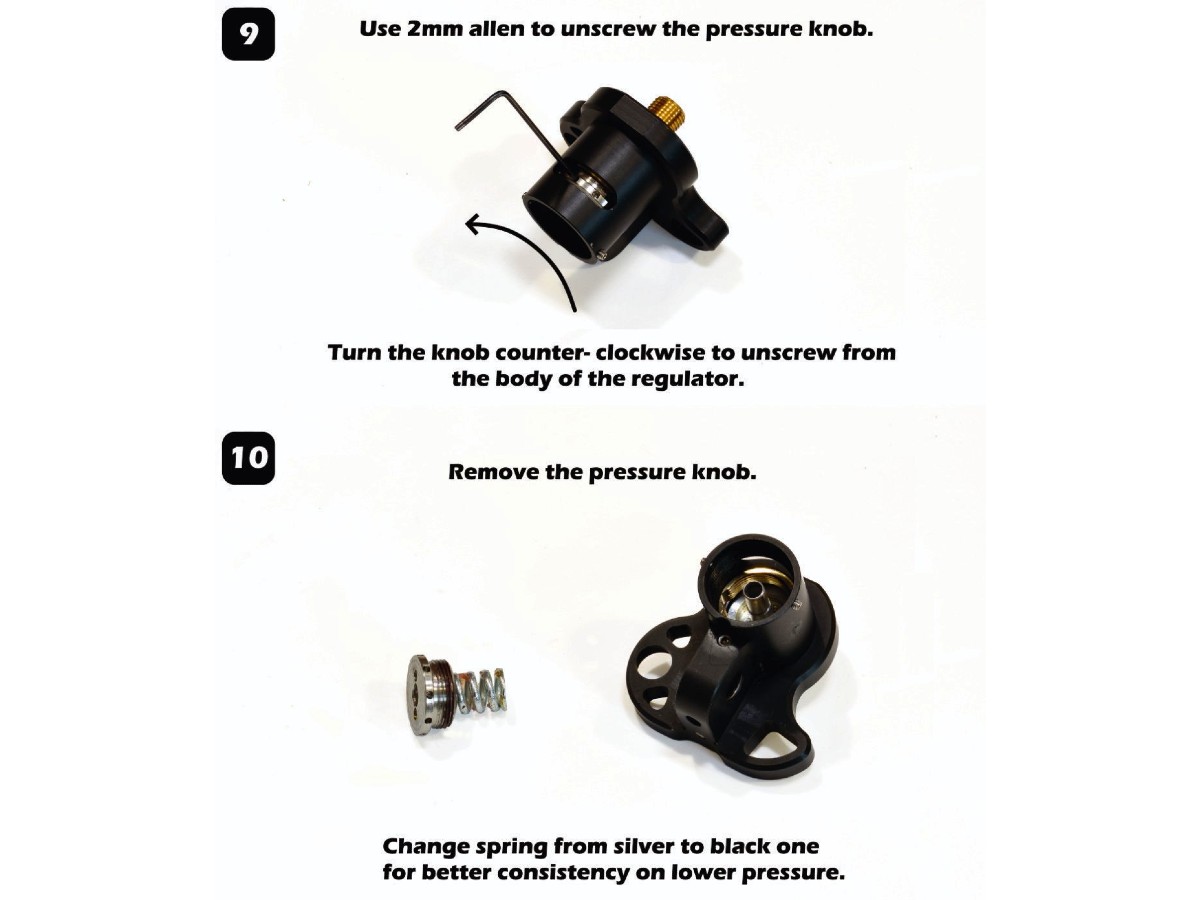 9

Use 2mm allen to unscrew the pressure knob.

Turn the knob counter- clockwise to unscrew from the body of the regulator.

10

Remove the pressure knob.

Change spring from silver to black one for better consistency on lower pressure.